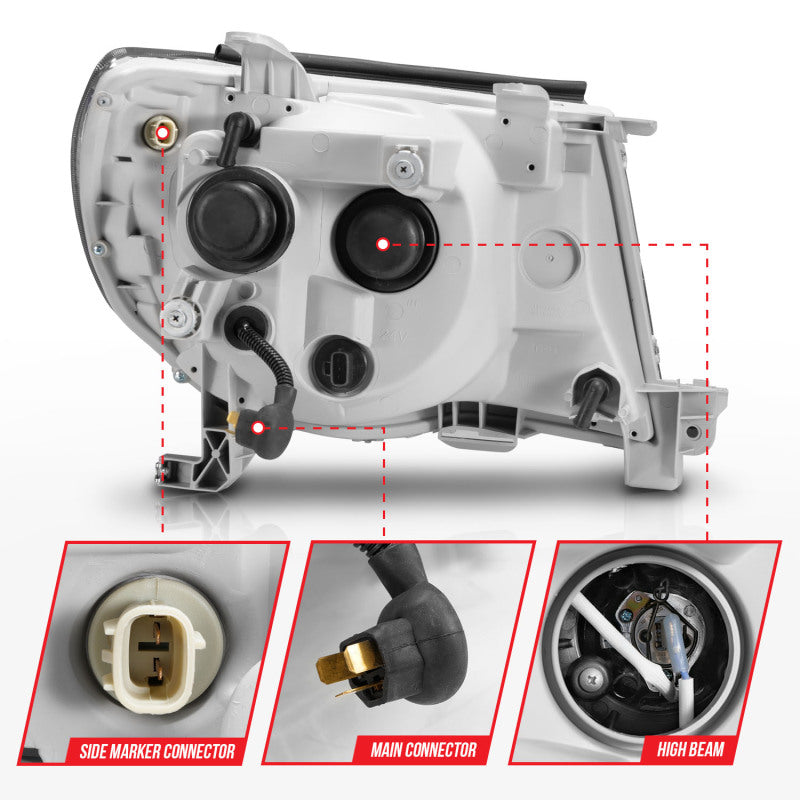 SIDE MARKER CONNECTOR

MAIN CONNECTOR

HIGH BEAM