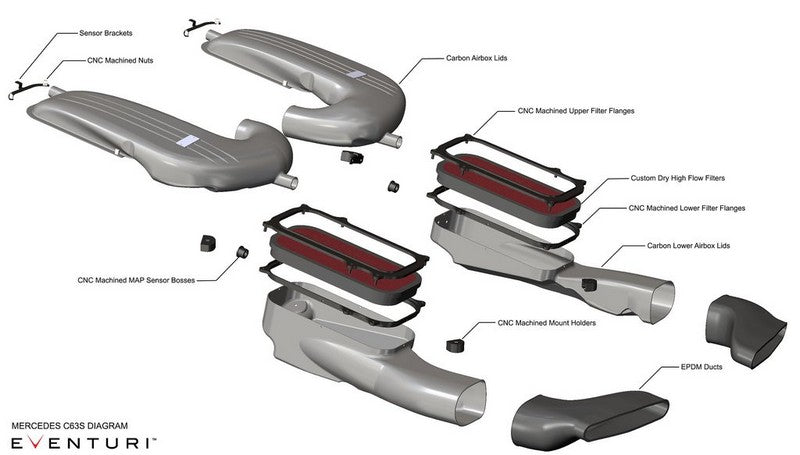 Sensor Brackets
CNC Machined Nuts
Carbon Airbox Lids
CNC Machined Upper Filter Flanges
Custom Dry High Flow Filters
CNC Machined Lower Filter Flanges
Carbon Lower Airbox Lids
CNC Machined MAP Sensor Bosses
CNC Machined Mount Holders
EPDM Ducts
MERCEDES C63S DIAGRAM
EVENTURI™