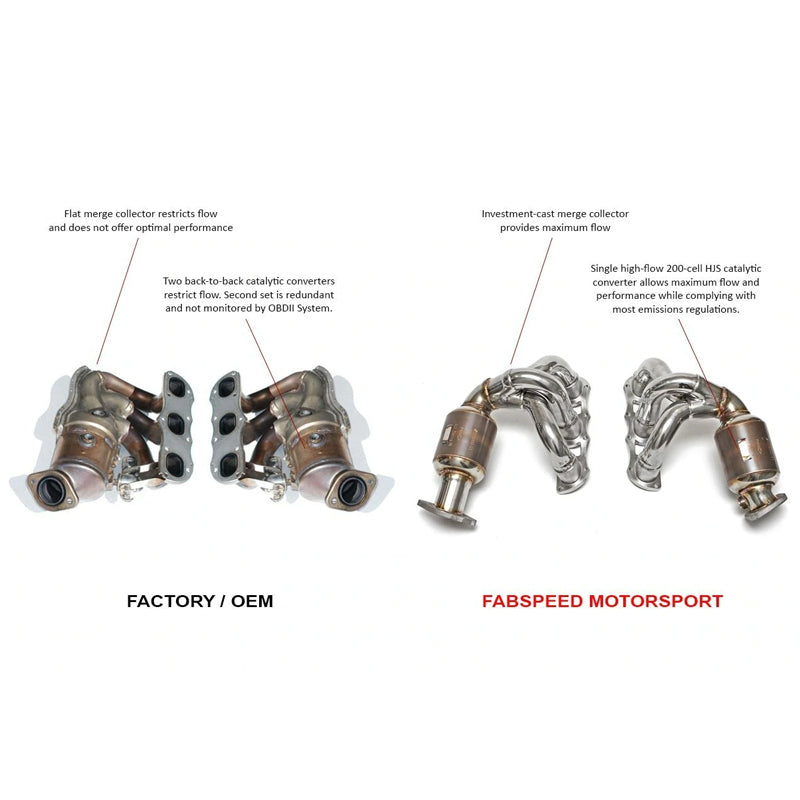 Flat merge collector restricts flow and does not offer optimal performance

Two back-to-back catalytic converters restrict flow. Second set is redundant and not monitored by OBDII System.

FACTORY / OEM

Investment-cast merge collector provides maximum flow

Single high-flow 200-cell HJS catalytic converter allows maximum flow and performance while complying with most emissions regulations.

FABSPEED MOTORSPORT